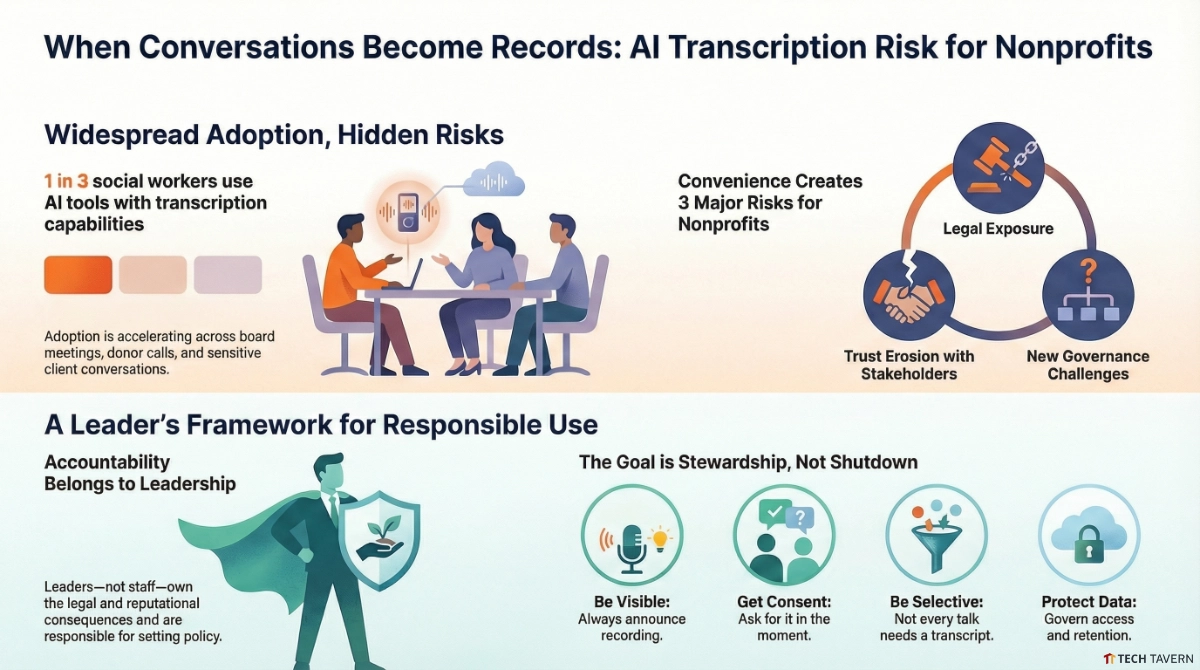 When Conversations Become Records: AI Transcription Risk for Nonprofits

Widespread Adoption, Hidden Risks

1 in 3 social workers use AI tools with transcription capabilities

Adoption is accelerating across board meetings, donor calls, and sensitive client conversations.

Convenience Creates 3 Major Risks for Nonprofits

Legal Exposure

Trust Erosion with Stakeholders

New Governance Challenges

A Leader's Framework for Responsible Use

Accountability Belongs to Leadership

Leaders—not staff—own the legal and reputational consequences and are responsible for setting policy.

The Goal is Stewardship, Not Shutdown

Be Visible: Always announce recording.

Get Consent: Ask for it in the moment.

Be Selective: Not every talk needs a transcript.

Protect Data: Govern access and retention.

TECH TAVERN